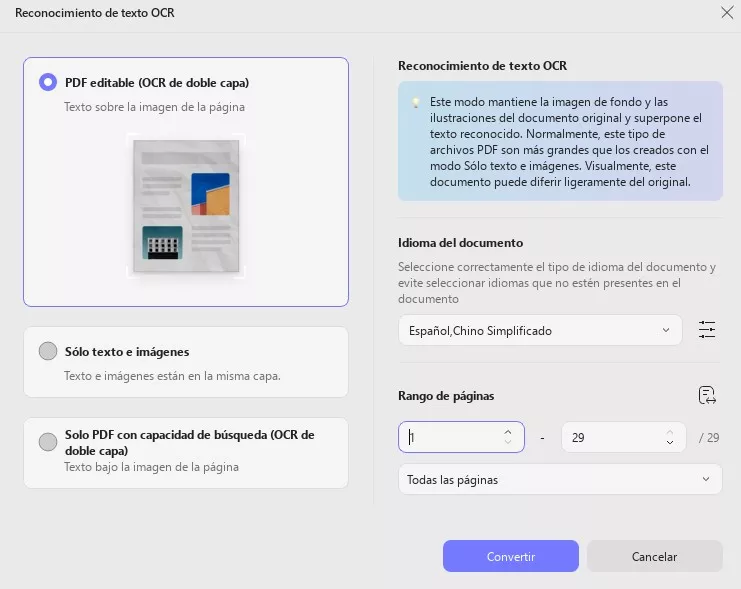 Reconocimiento de texto OCR

PDF editable (OCR de doble capa)
Texto sobre la imagen de la página

Sólo texto e imágenes
Texto e imágenes están en la misma capa.

Solo PDF con capacidad de búsqueda (OCR de doble capa)
Texto bajo la imagen de la página

Reconocimiento de texto OCR

Este modo mantiene la imagen de fondo y las ilustraciones del documento original y superpone el texto reconocido. Normalmente, este tipo de archivos PDF son más grandes que los creados con el modo Sólo texto e imágenes. Visualmente, este documento puede diferir ligeramente del original.

Idioma del documento

Seleccione correctamente el tipo de idioma del documento y evite seleccionar idiomas que no estén presentes en el documento

Español,Chino Simplificado

Rango de páginas

1 - 29 / 29

Todas las páginas

Convertir Cancelar