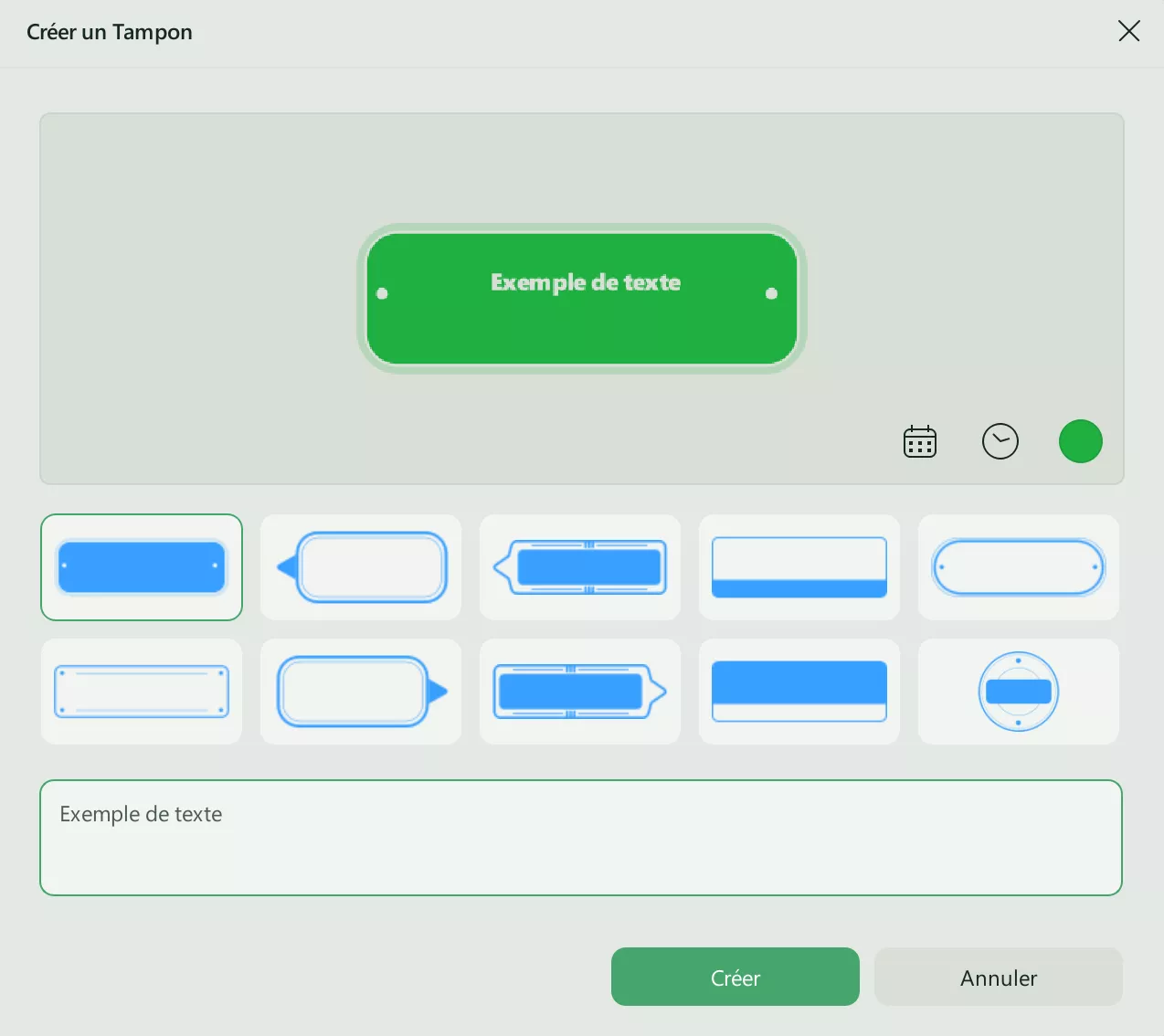 Créer un Tampon

Exemple de texte

Exemple de texte

Créer

Annuler