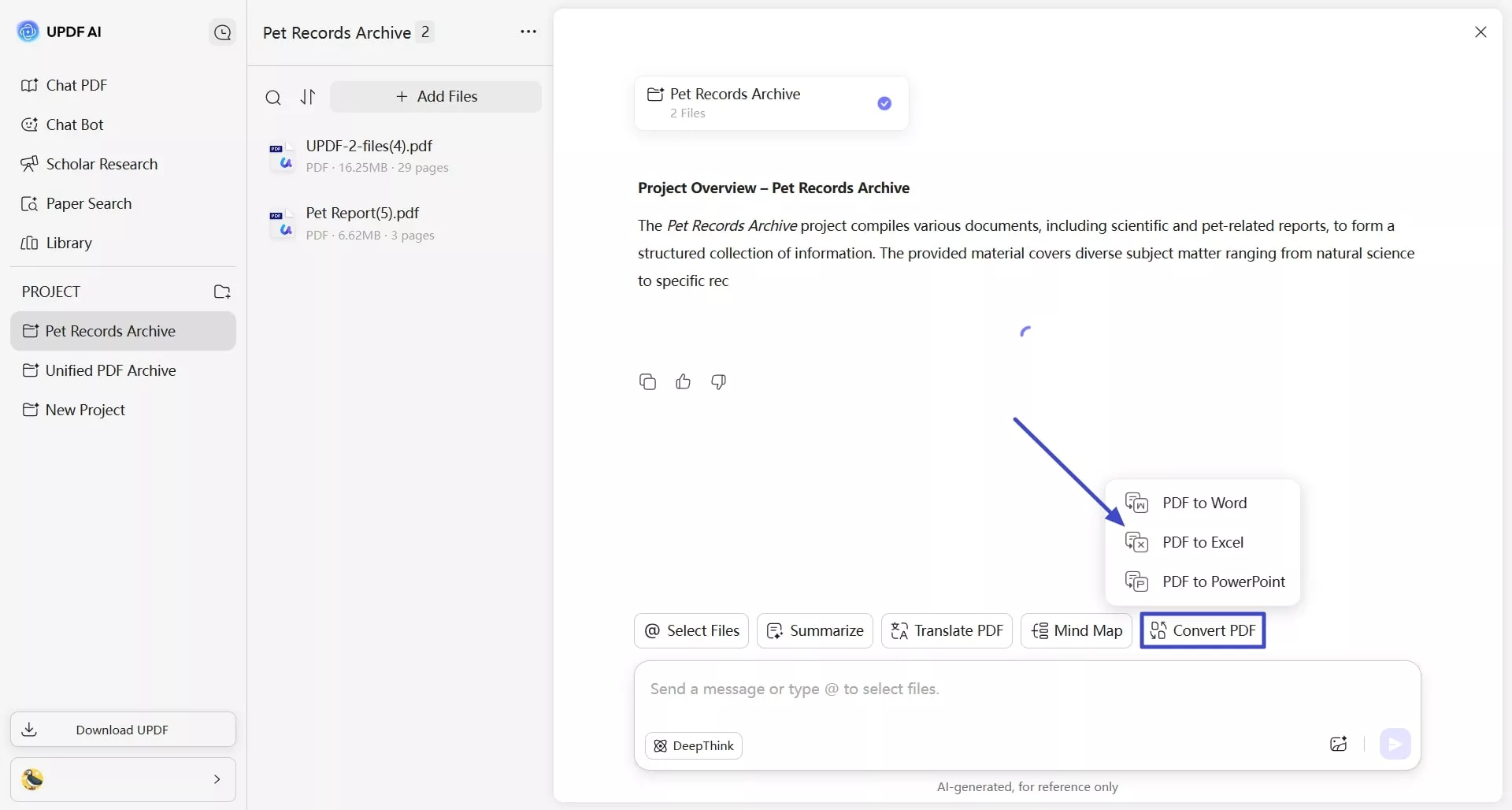 UPDF AI

Chat PDF

Chat Bot

Scholar Research

Paper Search

Library

PROJECT

Pet Records Archive

Unified PDF Archive

New Project

Download UPDF

Pet Records Archive 2

+ Add Files

UPDF-2-files(4).pdf
PDF · 16.25MB · 29 pages

Pet Report(5).pdf
PDF · 6.62MB · 3 pages

Pet Records Archive
2 Files

Project Overview – Pet Records Archive

The Pet Records Archive project compiles various documents, including scientific and pet-related reports, to form a structured collection of information. The provided material covers diverse subject matter ranging from natural science to specific rec

PDF to Word

PDF to Excel

PDF to PowerPoint

Select Files Summarize Translate PDF Mind Map Convert PDF

Send a message or type @ to select files.

DeepThink

AI-generated, for reference only