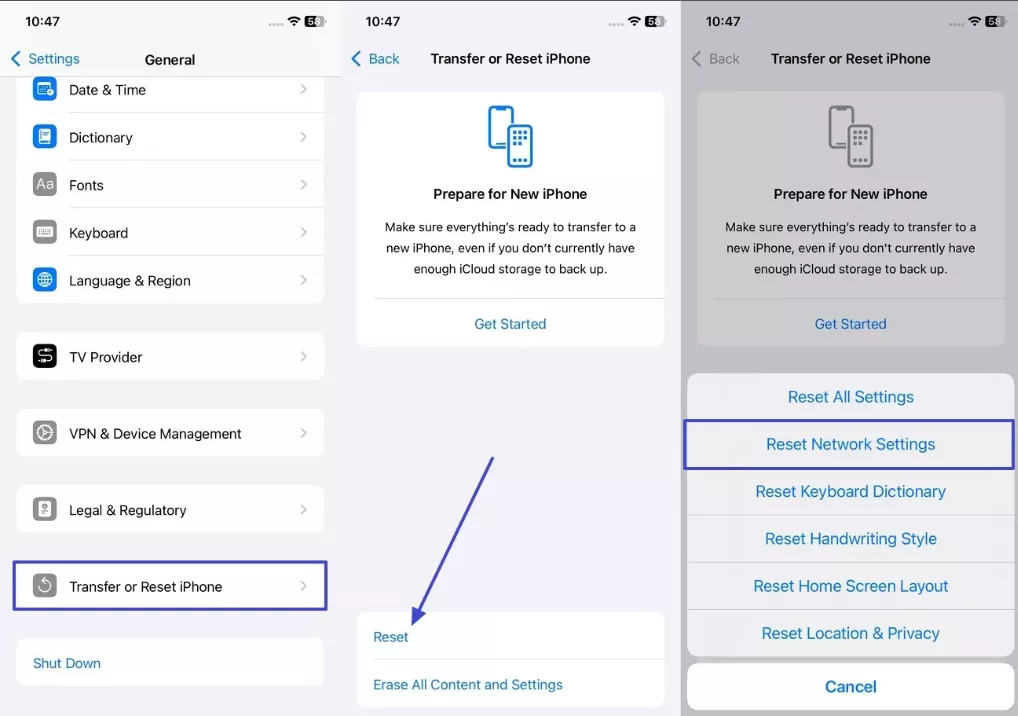 10:47

Settings General

Date & Time

Dictionary

Aa Fonts

Keyboard

Language & Region

TV Provider

VPN & Device Management

Legal & Regulatory

Transfer or Reset iPhone

Shut Down

10:47

Back Transfer or Reset iPhone

Prepare for New iPhone

Make sure everything's ready to transfer to a new iPhone, even if you don't currently have enough iCloud storage to back up.

Get Started

Reset

Erase All Content and Settings

10:47

Back Transfer or Reset iPhone

Prepare for New iPhone

Make sure everything's ready to transfer to a new iPhone, even if you don't currently have enough iCloud storage to back up.

Get Started

Reset All Settings

Reset Network Settings

Reset Keyboard Dictionary

Reset Handwriting Style

Reset Home Screen Layout

Reset Location & Privacy

Cancel