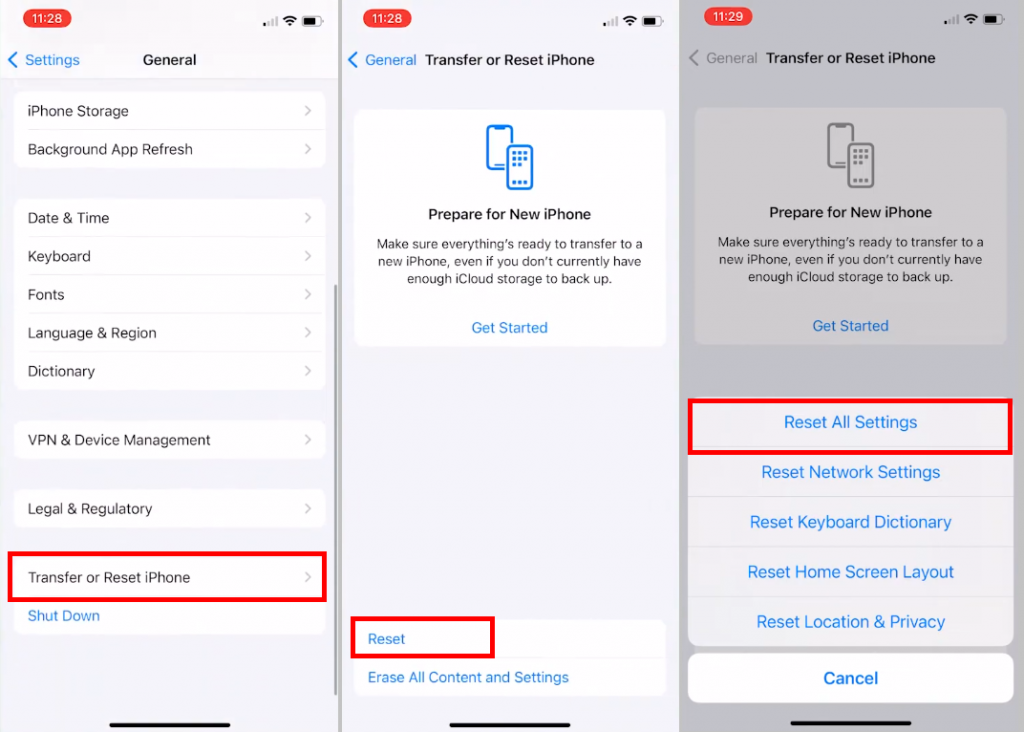 11:28

Settings General

iPhone Storage

Background App Refresh

Date & Time

Keyboard

Fonts

Language & Region

Dictionary

VPN & Device Management

Legal & Regulatory

Transfer or Reset iPhone

Shut Down

11:28

General Transfer or Reset iPhone

Prepare for New iPhone

Make sure everything's ready to transfer to a new iPhone, even if you don't currently have enough iCloud storage to back up.

Get Started

Reset

Erase All Content and Settings

11:29

General Transfer or Reset iPhone

Prepare for New iPhone

Make sure everything's ready to transfer to a new iPhone, even if you don't currently have enough iCloud storage to back up.

Get Started

Reset All Settings

Reset Network Settings

Reset Keyboard Dictionary

Reset Home Screen Layout

Reset Location & Privacy

Cancel