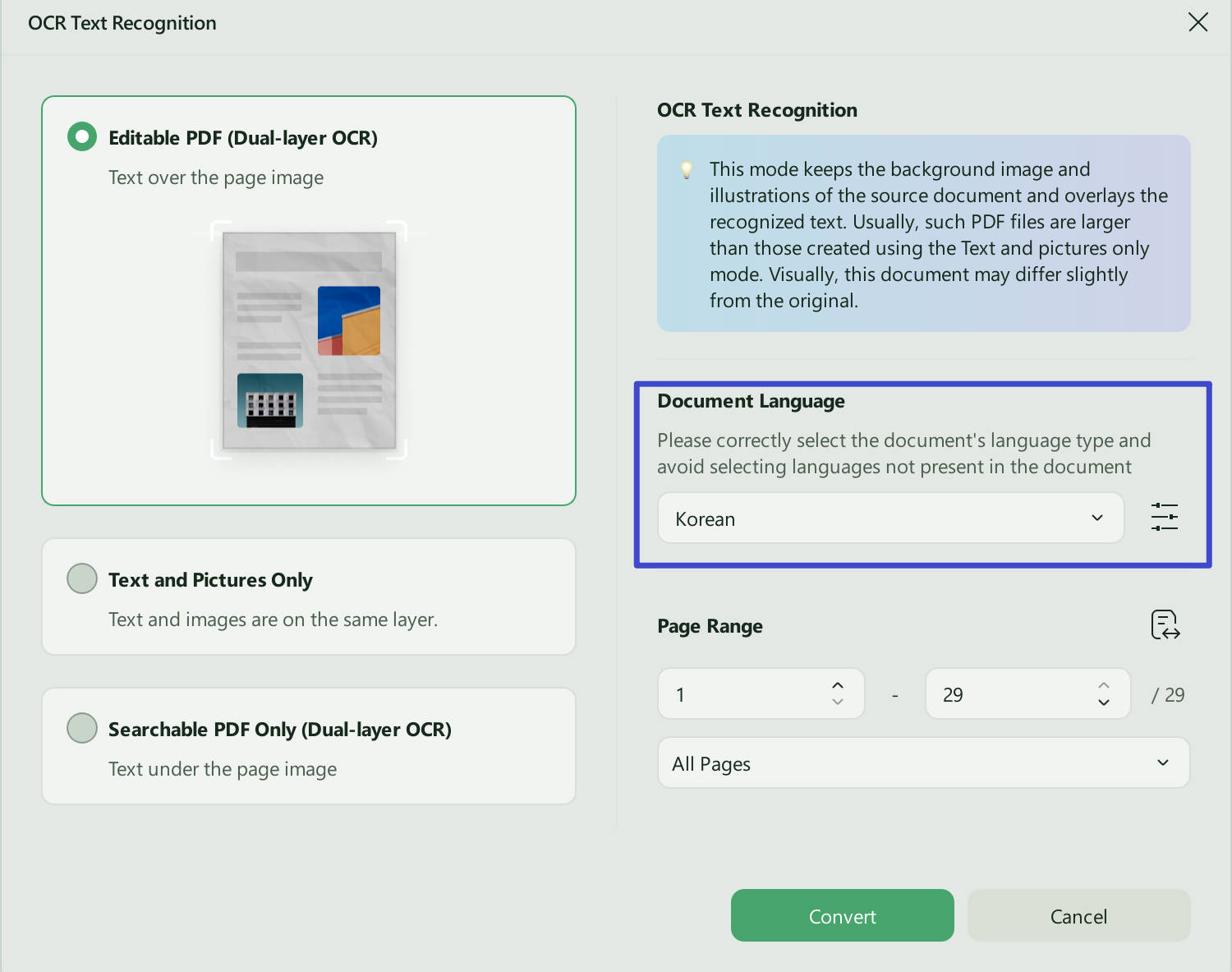 OCR Text Recognition

Editable PDF (Dual-layer OCR)

Text over the page image

Text and Pictures Only

Text and images are on the same layer.

Searchable PDF Only (Dual-layer OCR)

Text under the page image

OCR Text Recognition

This mode keeps the background image and illustrations of the source document and overlays the recognized text. Usually, such PDF files are larger than those created using the Text and pictures only mode. Visually, this document may differ slightly from the original.

Document Language

Please correctly select the document's language type and avoid selecting languages not present in the document

Korean

Page Range

1 - 29 / 29

All Pages

Convert

Cancel